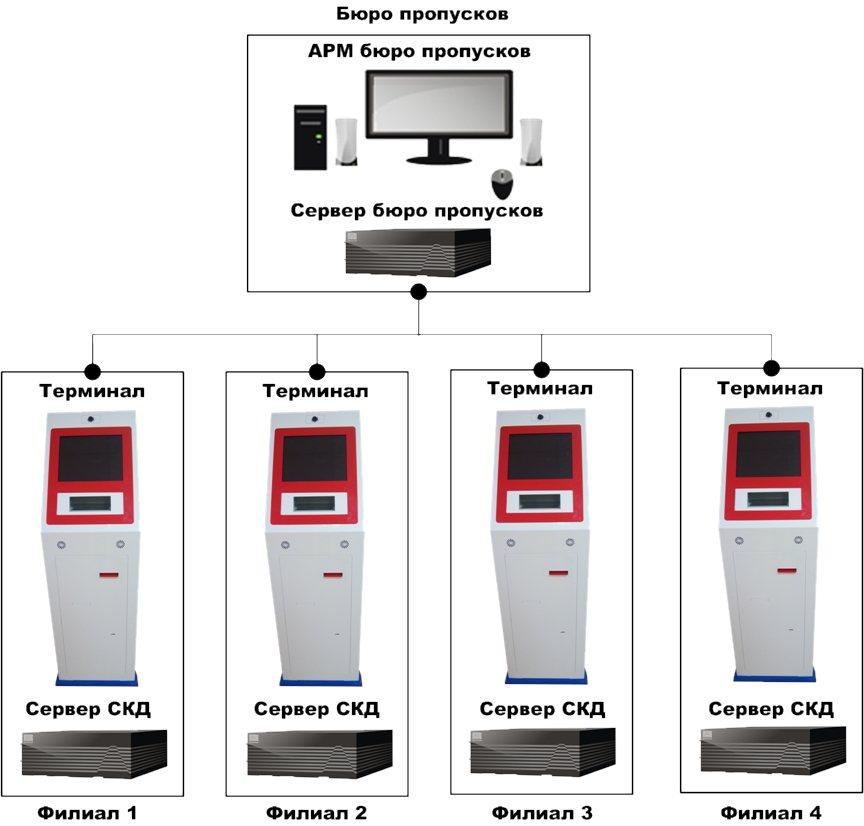 Бюро пропусков

АРМ бюро пропусков

Сервер бюро пропусков

Терминал

Сервер СКД

Филиал 1

Терминал

Сервер СКД

Филиал 2

Терминал

Сервер СКД

Филиал 3

Терминал

Сервер СКД

Филиал 4